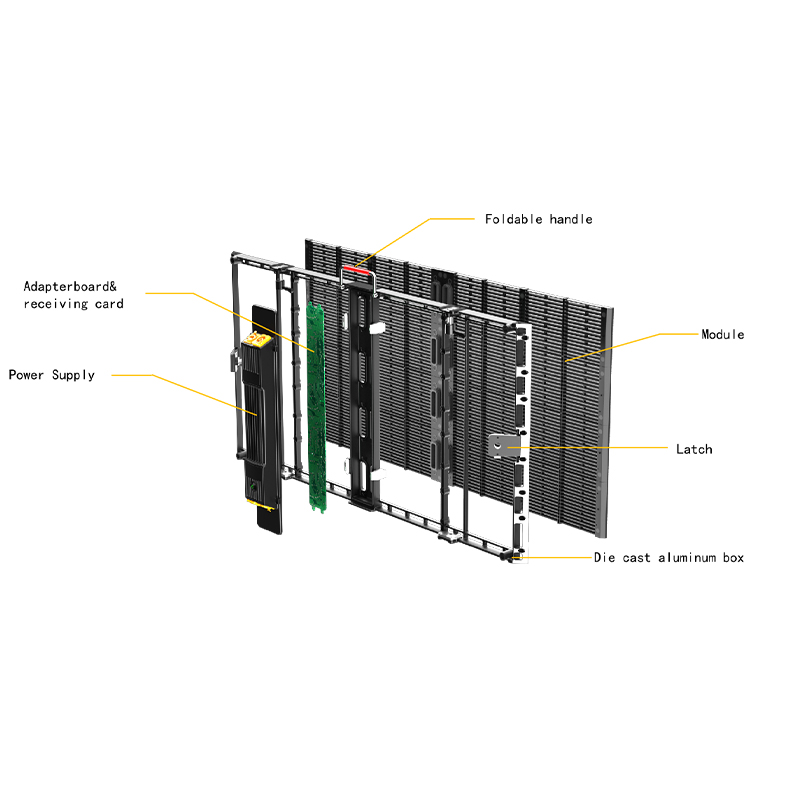 Foldable handle

Adapterboard&
receiving card

Module

Power Supply

Latch

Die cast aluminum box